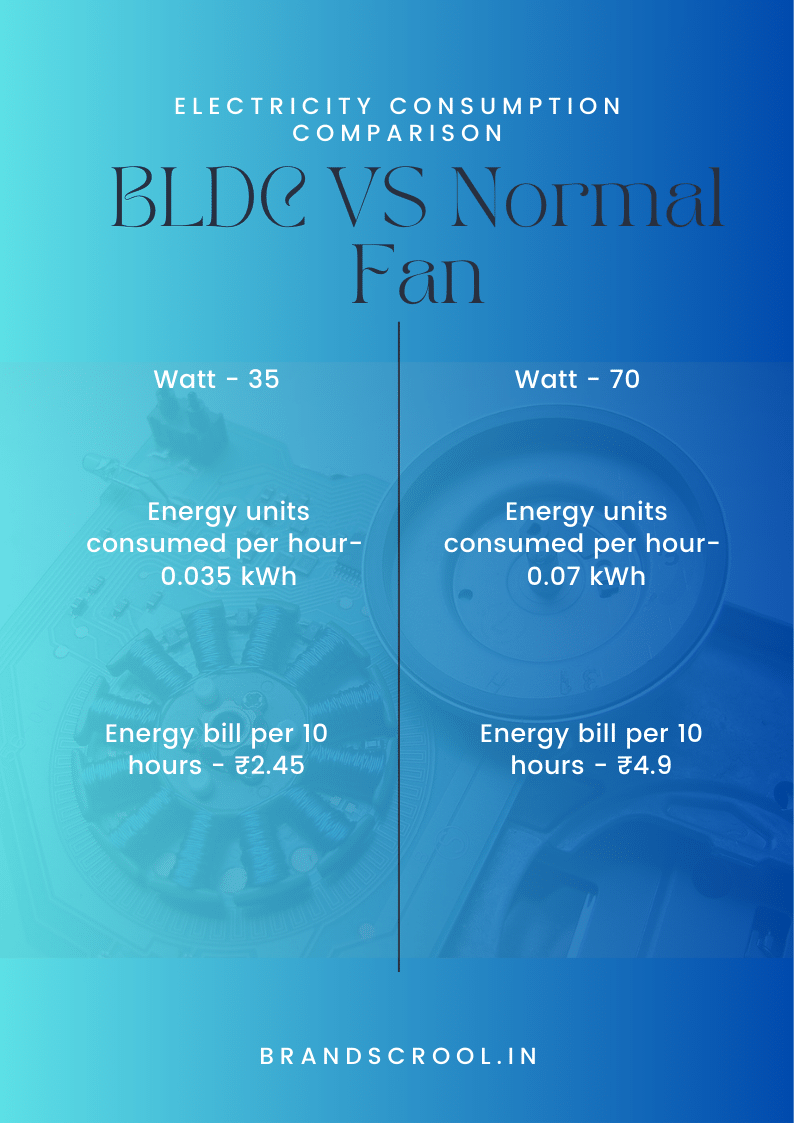 ELECTRICITY CONSUMPTION COMPARISON

BLDC VS Normal Fan

Watt - 35

Energy units consumed per hour- 0.035 kWh

Energy bill per 10 hours - ₹2.45

Watt - 70

Energy units consumed per hour- 0.07 kWh

Energy bill per 10 hours - ₹4.9

BRANDSCROOL.IN